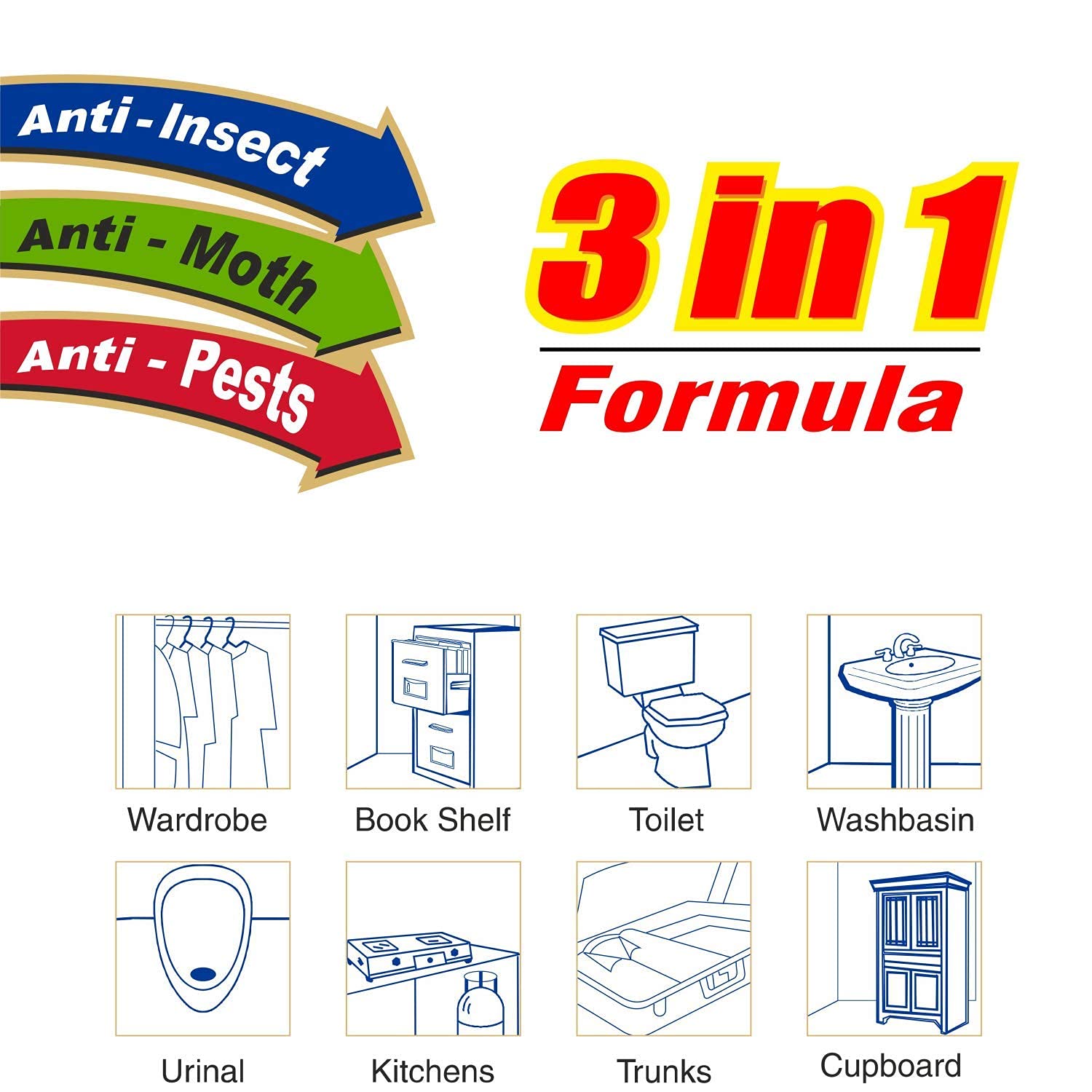 Anti - Insect

Anti - Moth

Anti - Pests

3 in 1

Formula

Wardrobe

Book Shelf

Toilet

Washbasin

Urinal

Kitchens

Trunks

Cupboard